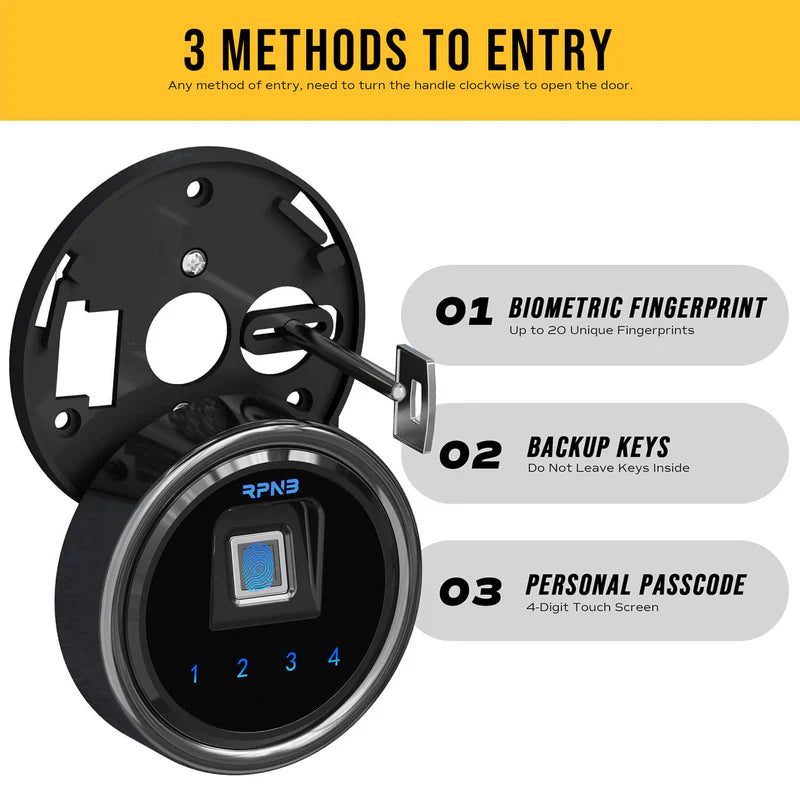 3 METHODS TO ENTRY

Any method of entry, need to turn the handle clockwise to open the door.

01 BIOMETRIC FINGERPRINT
Up to 20 Unique Fingerprints

02 BACKUP KEYS
Do Not Leave Keys Inside

03 PERSONAL PASSCODE
4-Digit Touch Screen

RPNB

1 2 3 4