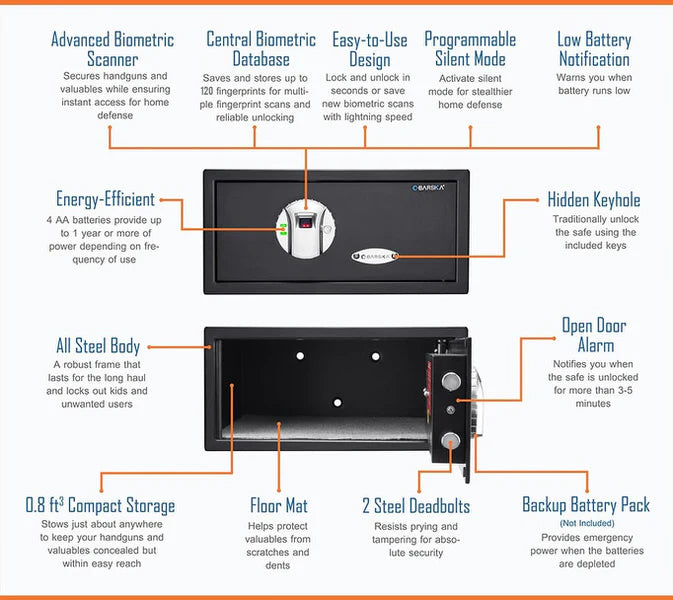 Advanced Biometric Scanner
Secures handguns and valuables while ensuring instant access for home defense

Central Biometric Database
Saves and stores up to 120 fingerprints for multiple fingerprint scans and reliable unlocking

Easy-to-Use Design
Lock and unlock in seconds or save new biometric scans with lightning speed

Programmable Silent Mode
Activate silent mode for stealthier home defense

Low Battery Notification
Warns you when battery runs low

Energy-Efficient
4 AA batteries provide up to 1 year or more of power depending on frequency of use

BARSKA

BARSKA

Hidden Keyhole
Traditionally unlock the safe using the included keys

All Steel Body
A robust frame that lasts for the long haul and locks out kids and unwanted users

Open Door Alarm
Notifies you when the safe is unlocked for more than 3-5 minutes

0.8 ft$^3$ Compact Storage
Stows just about anywhere to keep your handguns and valuables concealed but within easy reach

Floor Mat
Helps protect valuables from scratches and dents

2 Steel Deadbolts
Resists prying and tampering for absolute security

Backup Battery Pack
(Not Included)
Provides emergency power when the batteries are depleted