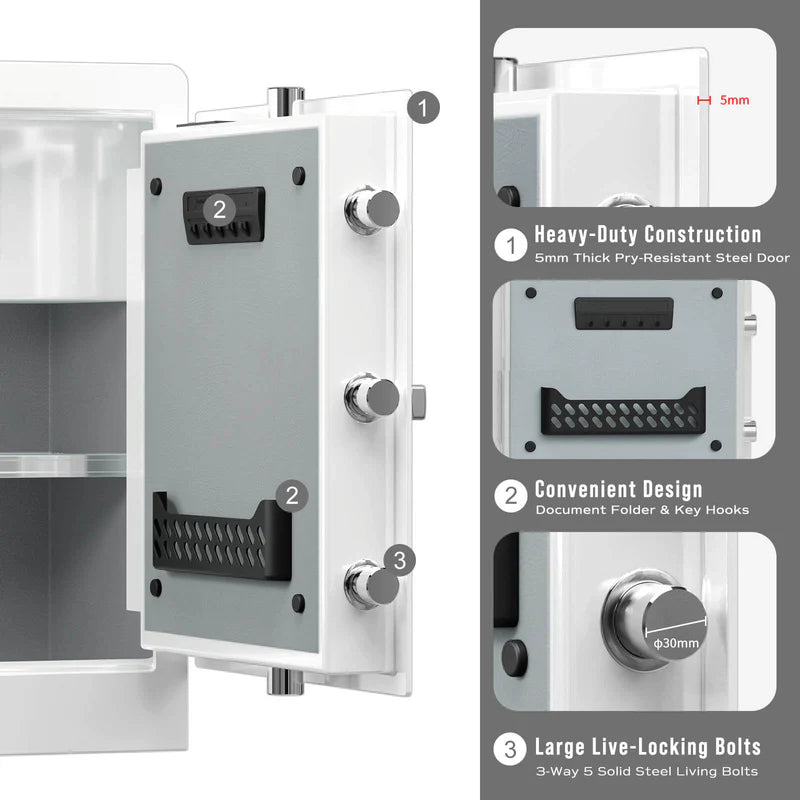 1

2

2

3

5mm

1 Heavy-Duty Construction
5mm Thick Pry-Resistant Steel Door

2 Convenient Design
Document Folder & Key Hooks

ϕ30mm

3 Large Live-Locking Bolts
3-Way 5 Solid Steel Living Bolts