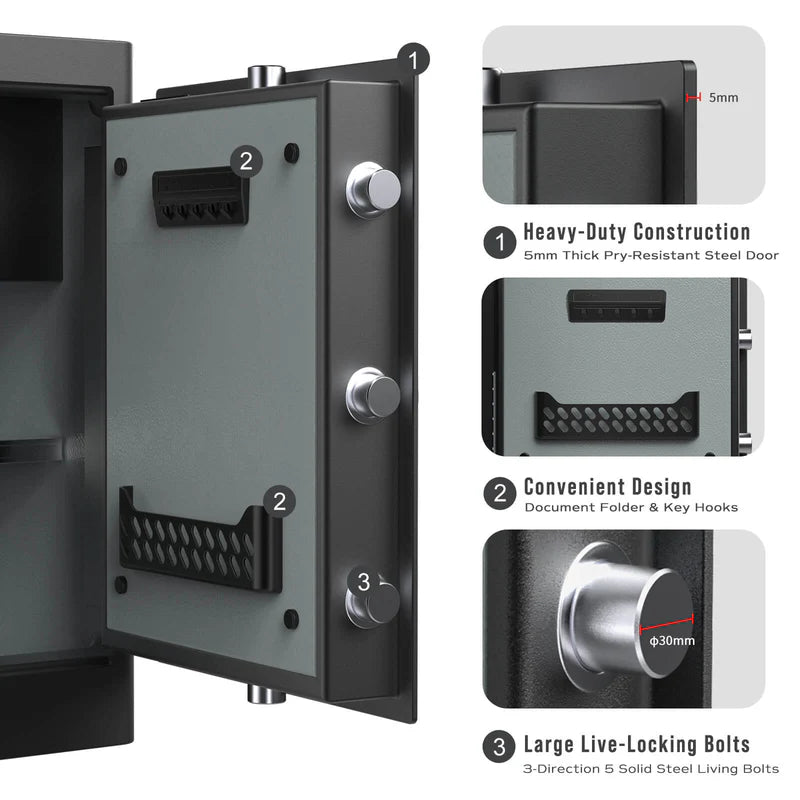 1

2

2

3

5mm

1 Heavy-Duty Construction
5mm Thick Pry-Resistant Steel Door

2 Convenient Design
Document Folder & Key Hooks

ϕ30mm

3 Large Live-Locking Bolts
3-Direction 5 Solid Steel Living Bolts