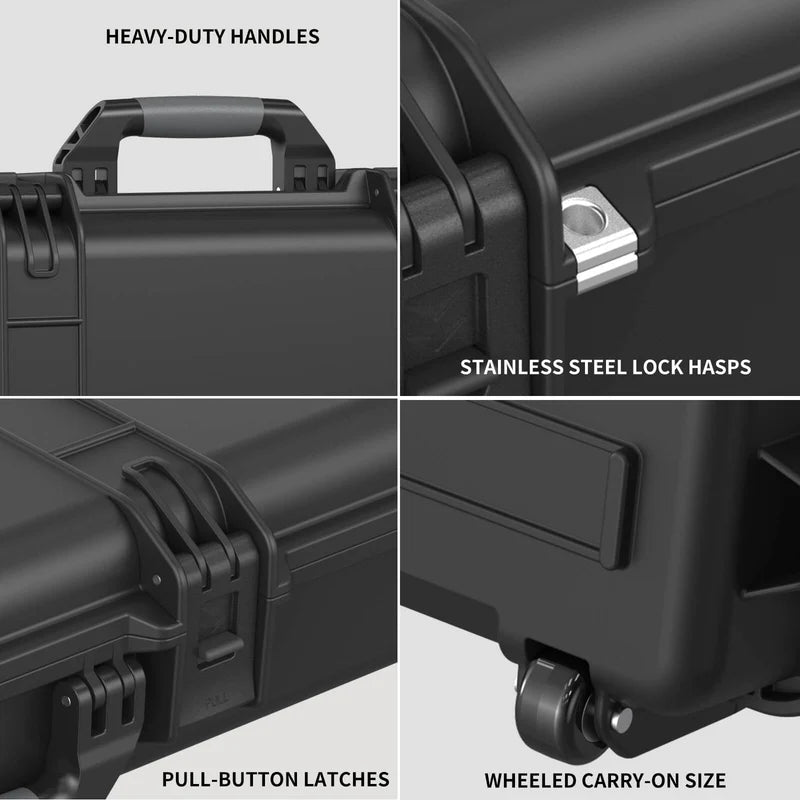 HEAVY-DUTY HANDLES

STAINLESS STEEL LOCK HASPS

PULL

PULL-BUTTON LATCHES

WHEELED CARRY-ON SIZE