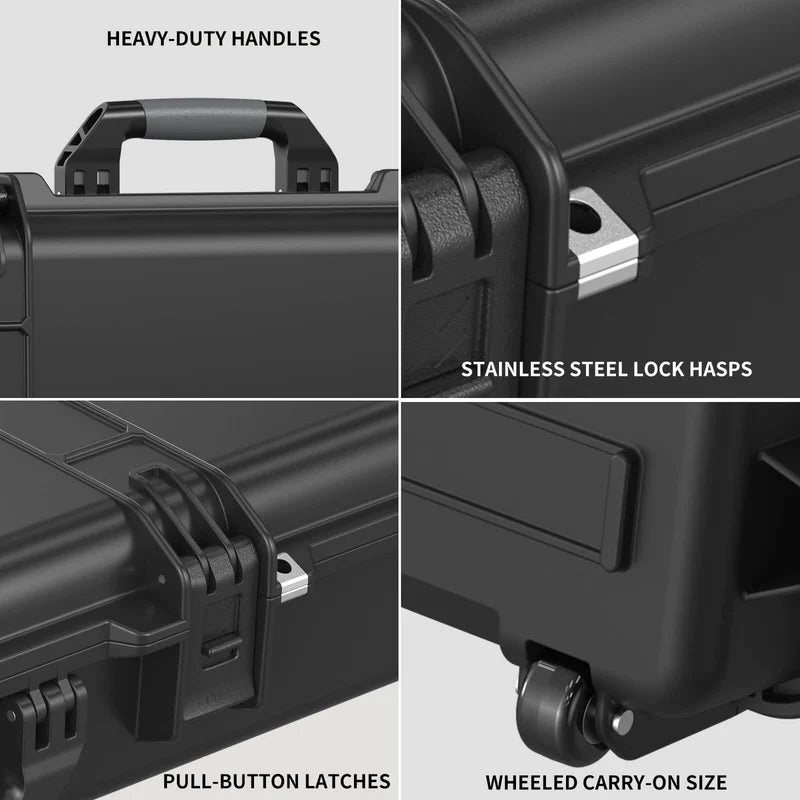 HEAVY-DUTY HANDLES

STAINLESS STEEL LOCK HASPS

PULL-BUTTON LATCHES

WHEELED CARRY-ON SIZE