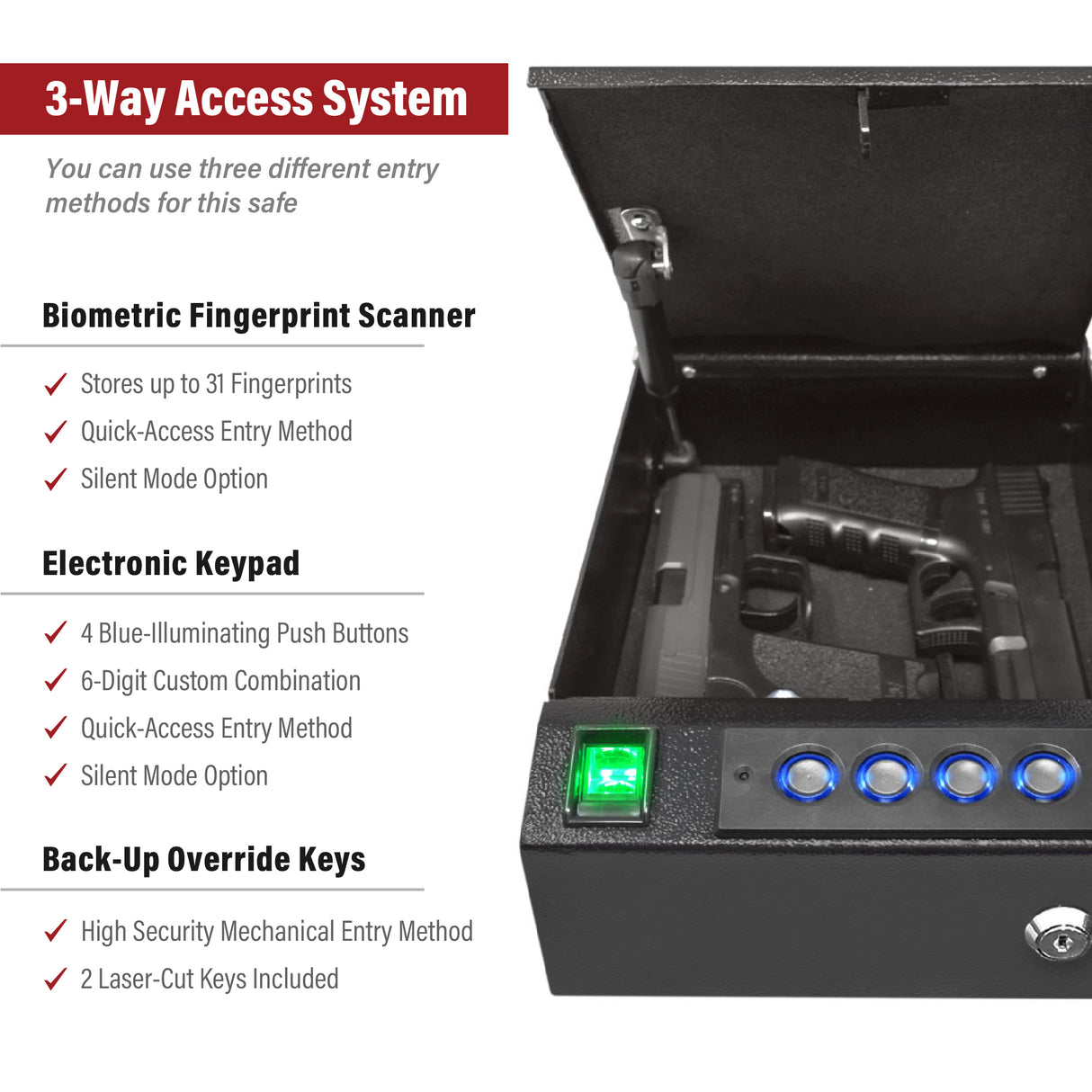 3-Way Access System

You can use three different entry methods for this safe

Biometric Fingerprint Scanner

✓ Stores up to 31 Fingerprints
✓ Quick-Access Entry Method
✓ Silent Mode Option

Electronic Keypad

✓ 4 Blue-Illuminating Push Buttons
✓ 6-Digit Custom Combination
✓ Quick-Access Entry Method
✓ Silent Mode Option

Back-Up Override Keys

✓ High Security Mechanical Entry Method
✓ 2 Laser-Cut Keys Included