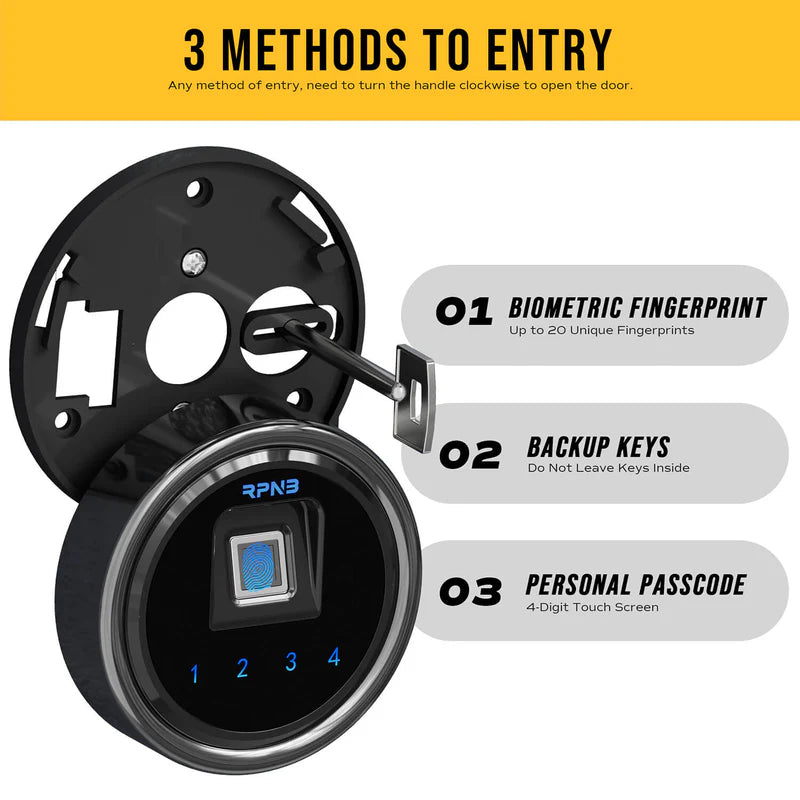 3 METHODS TO ENTRY

Any method of entry, need to turn the handle clockwise to open the door.

01 BIOMETRIC FINGERPRINT
Up to 20 Unique Fingerprints

02 BACKUP KEYS
Do Not Leave Keys Inside

03 PERSONAL PASSCODE
4-Digit Touch Screen

RPNB

1 2 3 4